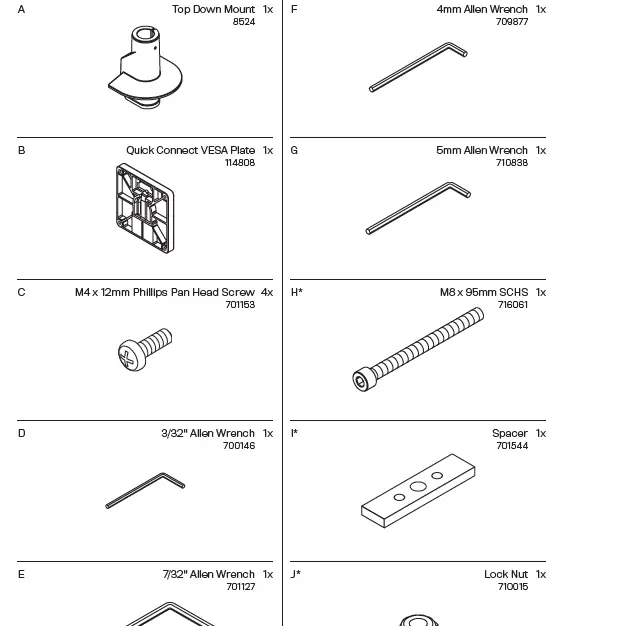 A
Top Down Mount 1x
8524

B
Quick Connect VESA Plate 1x
114808

C
M4 x 12mm Phillips Pan Head Screw 4x
701153

D
3/32" Allen Wrench 1x
700146

E
7/32" Allen Wrench 1x
701127

F
4mm Allen Wrench 1x
709877

G
5mm Allen Wrench 1x
710838

H*
M8 x 95mm SCHS 1x
716061

I*
Spacer 1x
701544

J*
Lock Nut 1x
710015