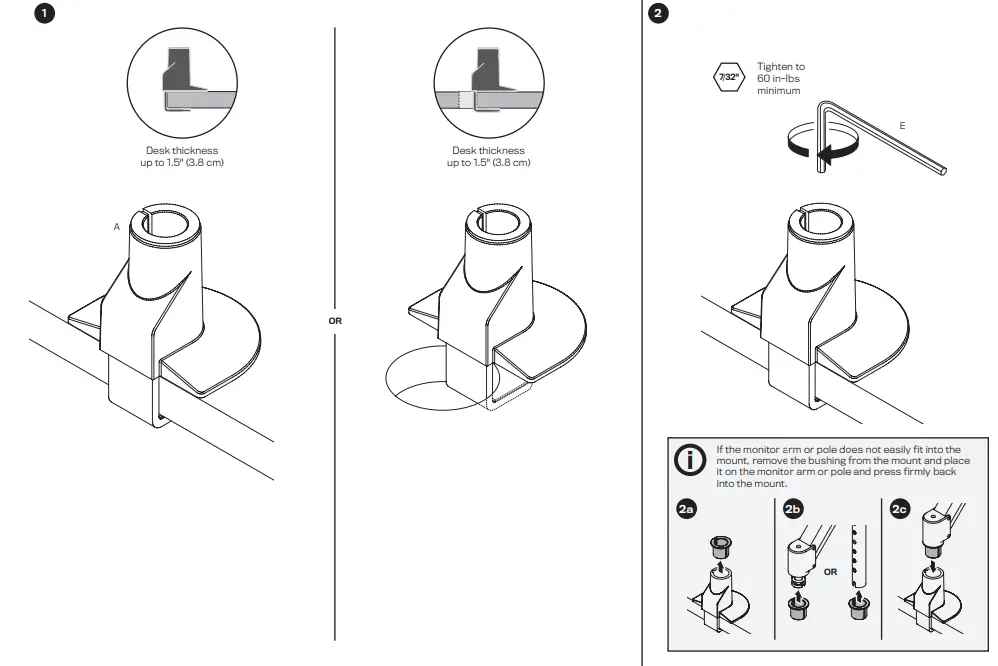 1

Desk thickness up to 1.5" (3.8 cm)

A

OR

Desk thickness up to 1.5" (3.8 cm)

2

7/32"

Tighten to 60 in-lbs minimum

E

i

If the monitor arm or pole does not easily fit into the mount, remove the bushing from the mount and place it on the monitor arm or pole and press firmly back into the mount.

2a

2b

OR

2c