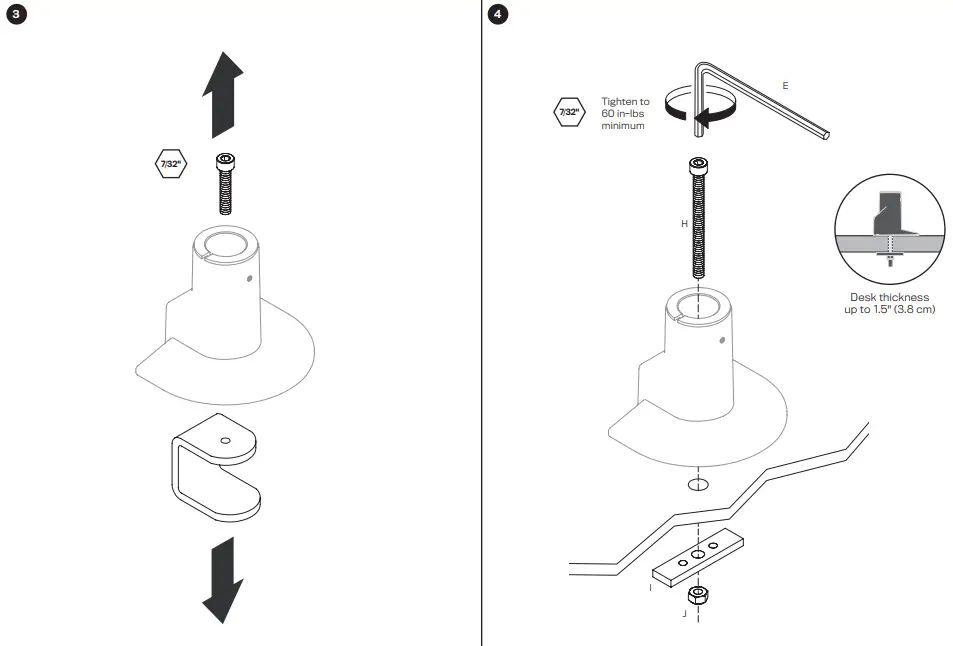 3

7/32"

4

7/32"

Tighten to 60 in-lbs minimum

E

H

Desk thickness up to 1.5" (3.8 cm)

I

J