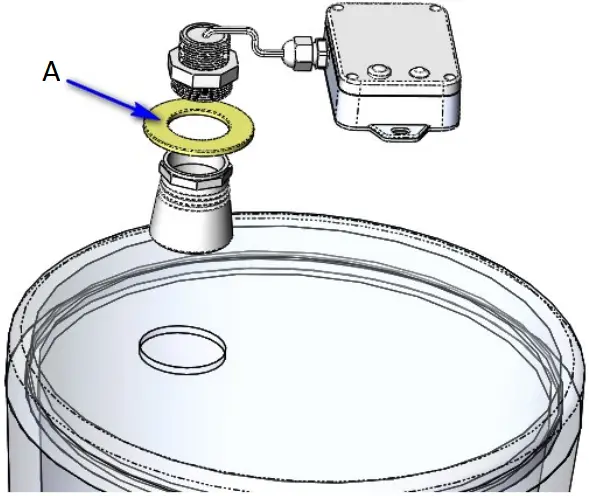 A