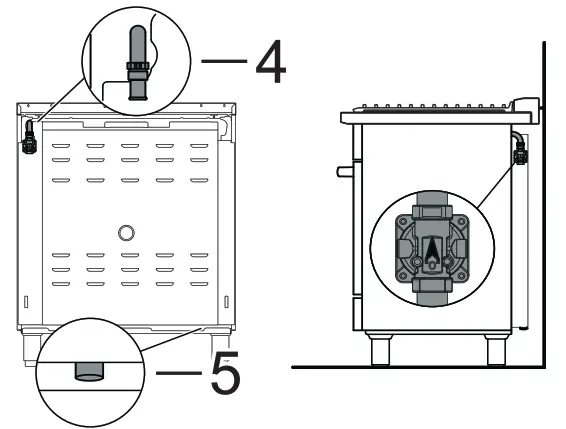 4
5