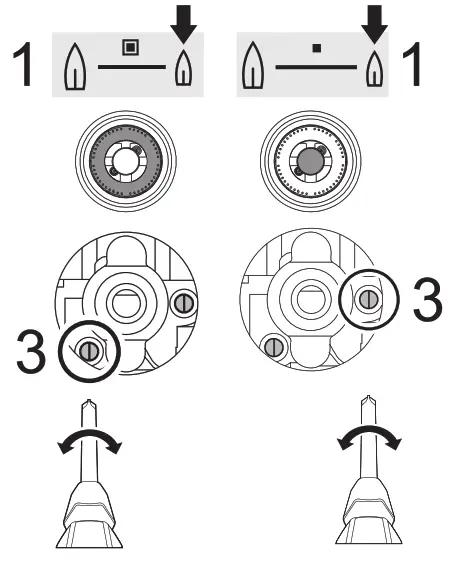 1

1

3

3