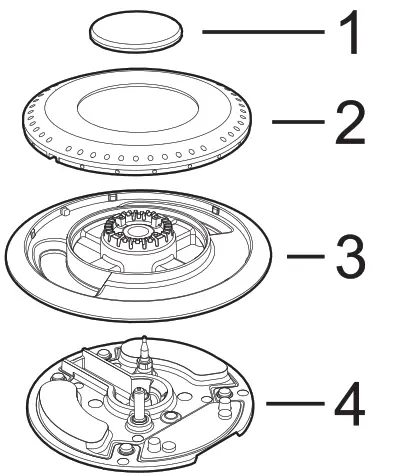 1
2
3
4