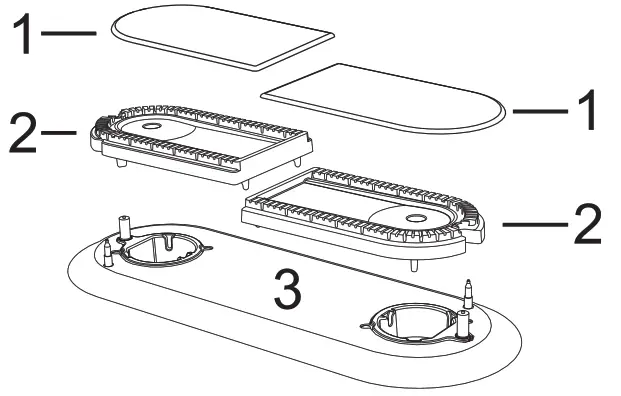 1
1
2
2
3