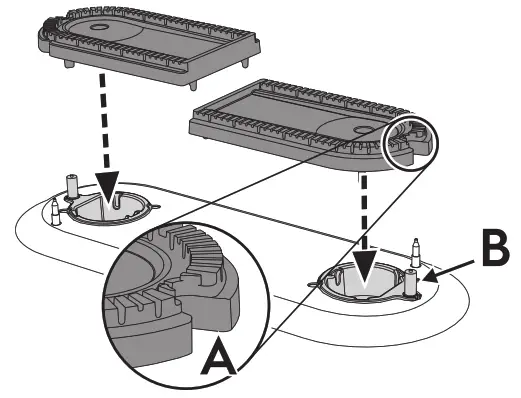 B
A