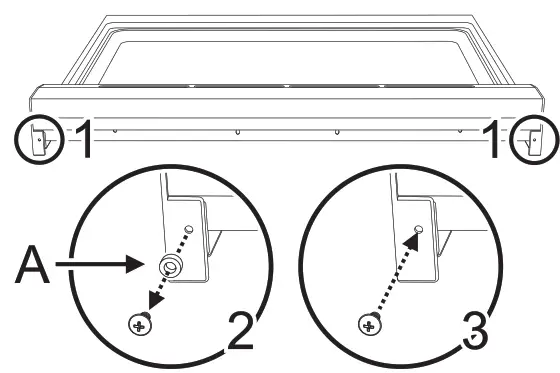 1
1
A
2
3