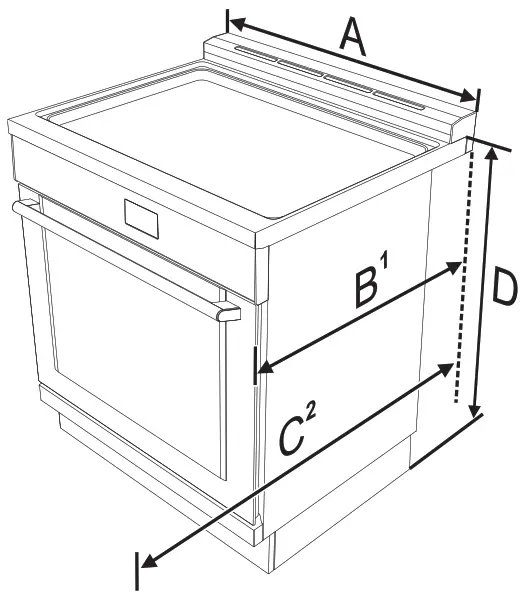 A

$B^1$

D

$C^2$