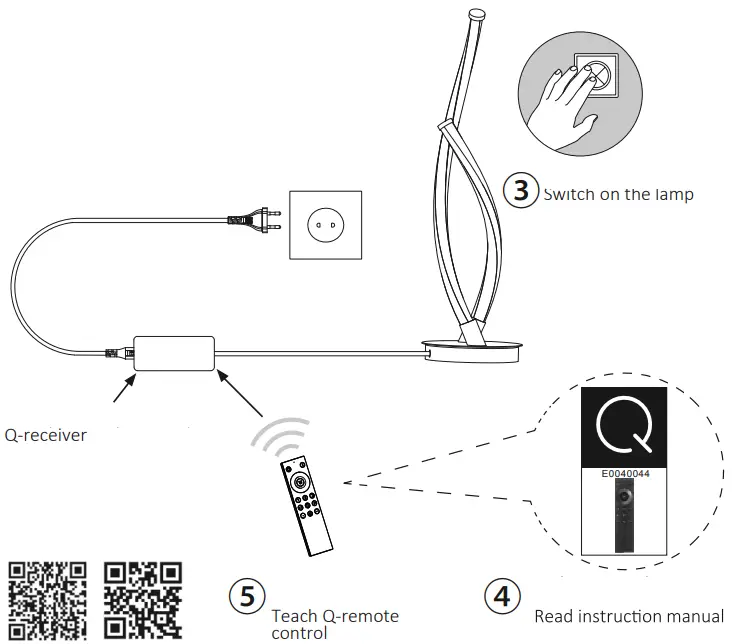 3 Switch on the lamp

Q-receiver

Q

E0040044

5 Teach Q-remote control

4 Read instruction manual