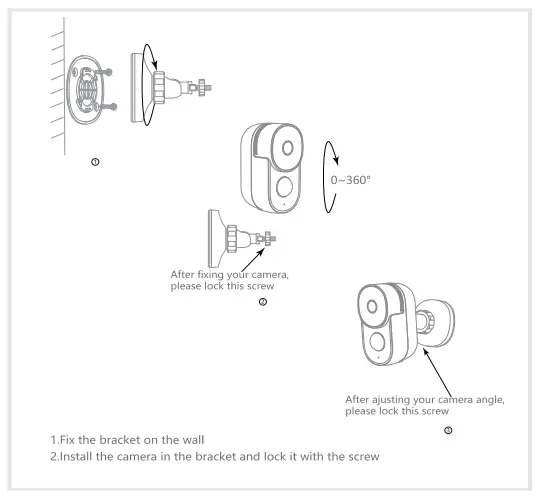 ①

0~360°

After fixing your camera, please lock this screw

②

After ajusting your camera angle, please lock this screw

③

1.Fix the bracket on the wall
2.Install the camera in the bracket and lock it with the screw