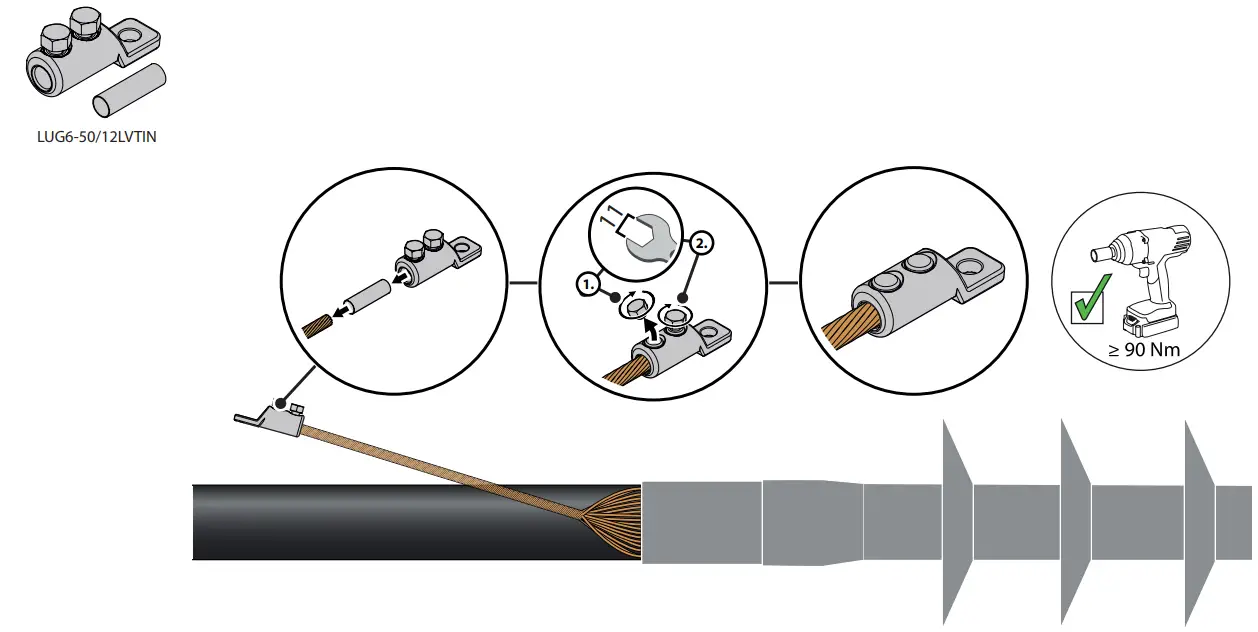 LUG6-50/12LVTIN

1.

2.

≥ 90 Nm