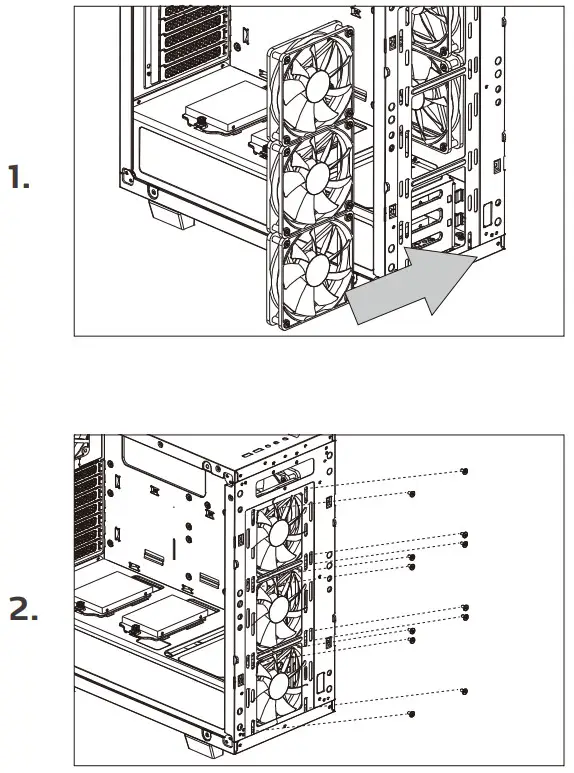 1.

2.