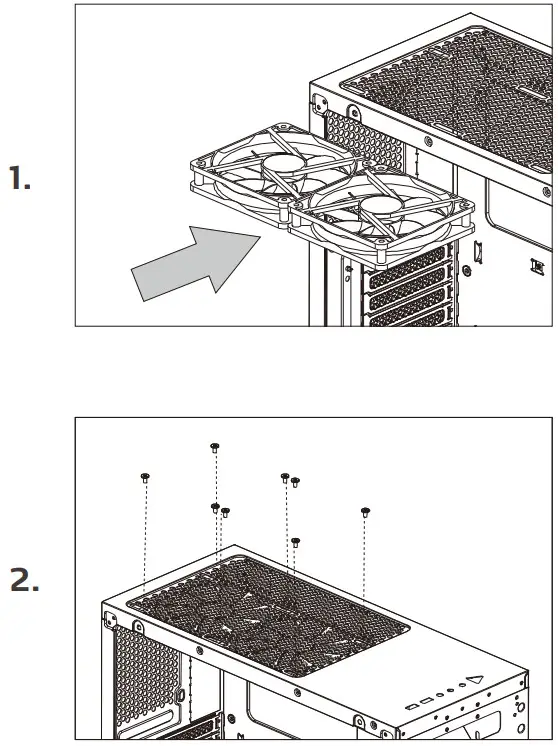 1.

2.