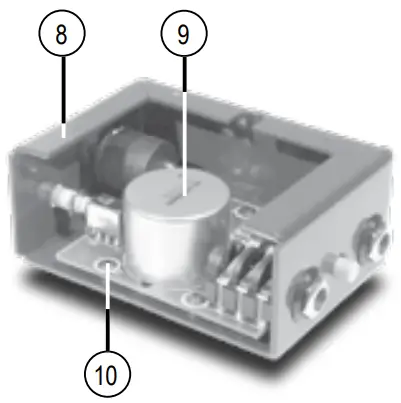 8
9
10