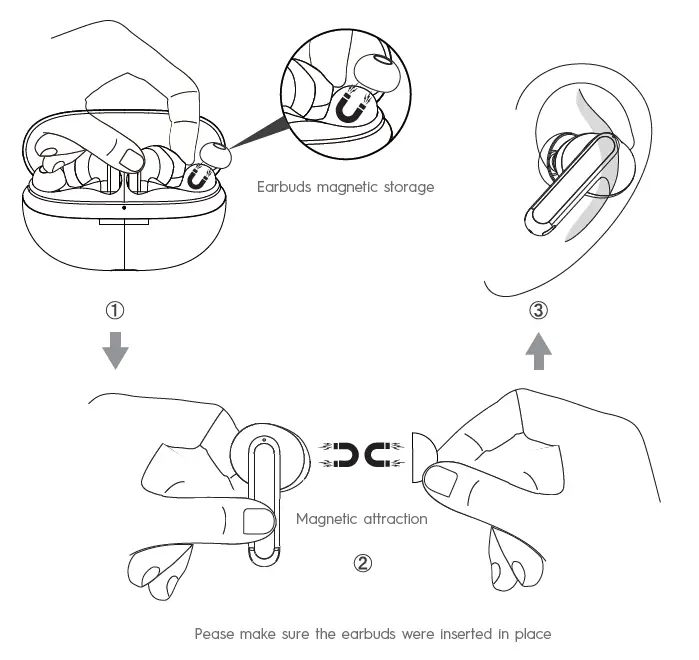 Earbuds magnetic storage

①

③

Magnetic attraction

②

Pease make sure the earbuds were inserted in place