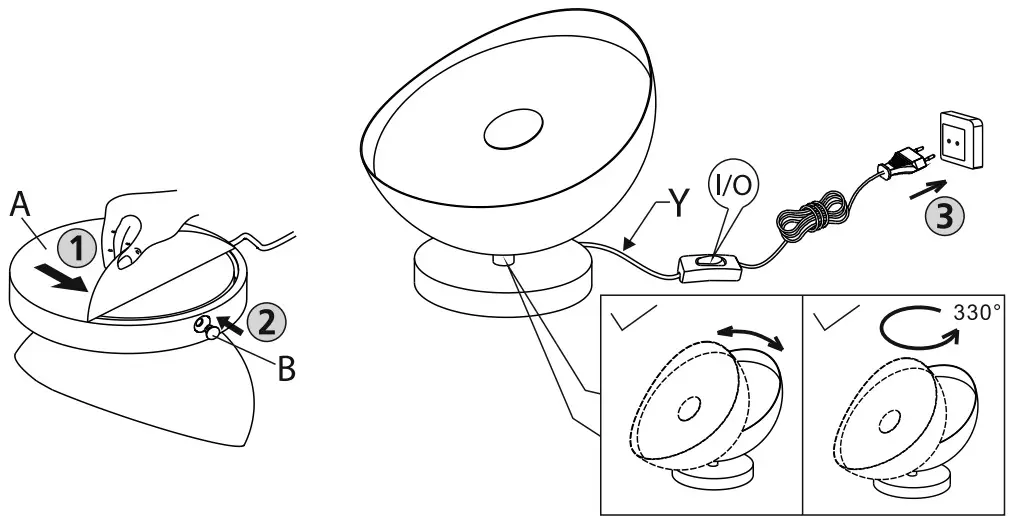 A
1
2
B
Y
I/O
3
330°