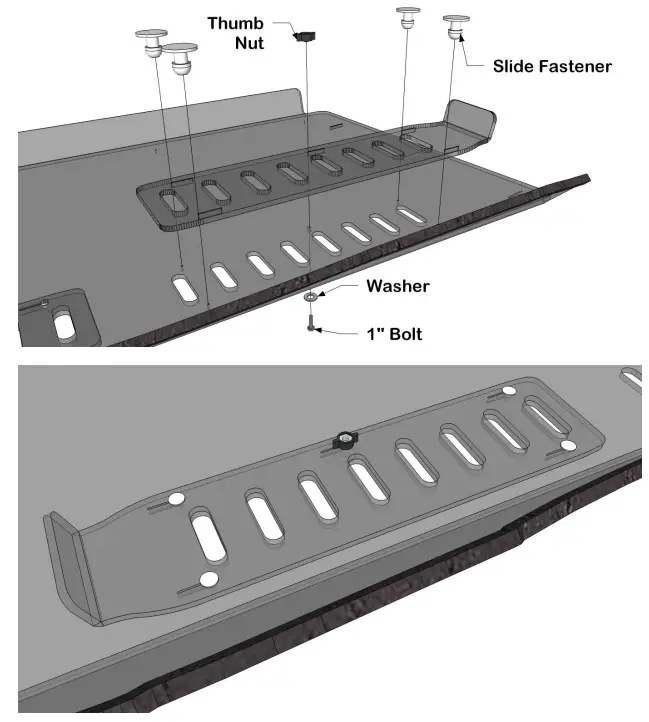 Thumb Nut

Slide Fastener

Washer

1" Bolt