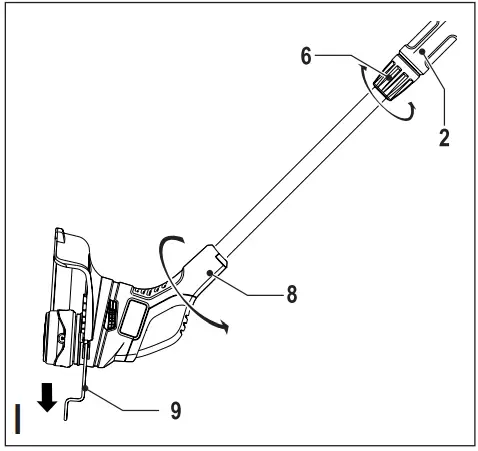 6
2
8
9
I