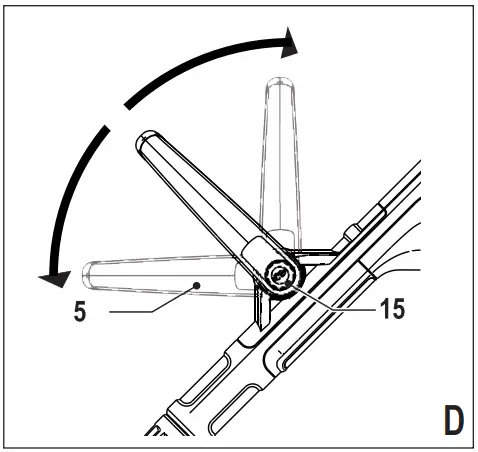 5
15
D