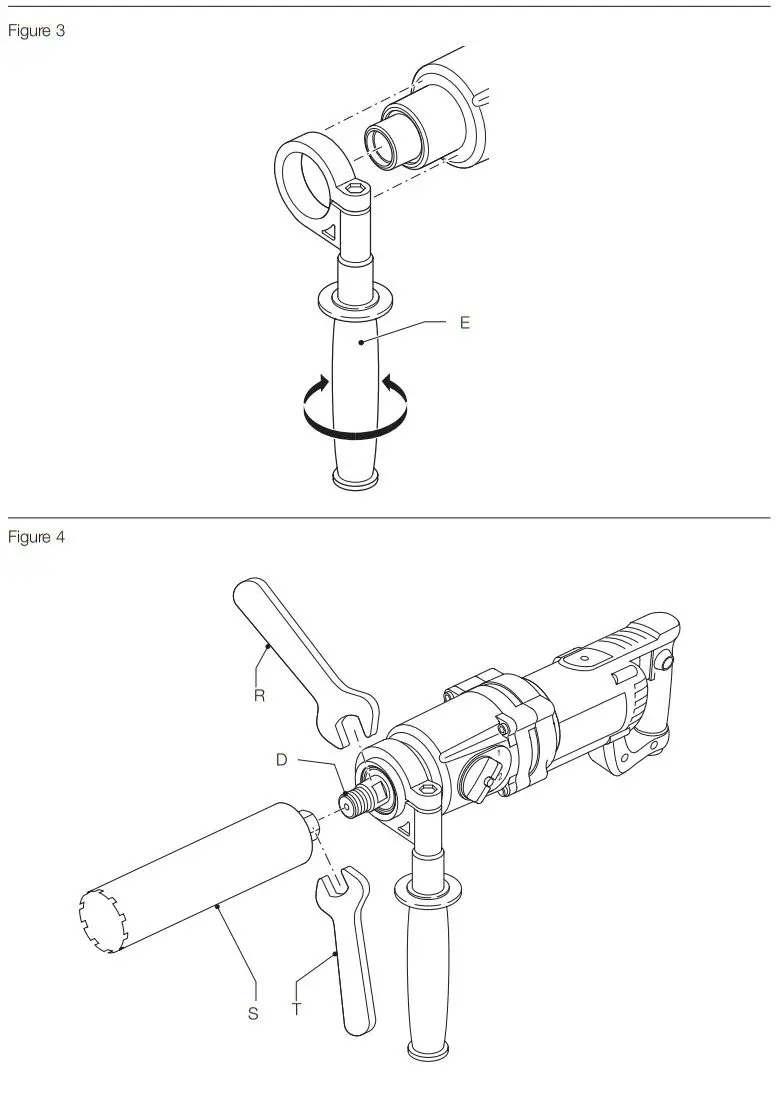 Figure 3

E

Figure 4

R

D

S

T