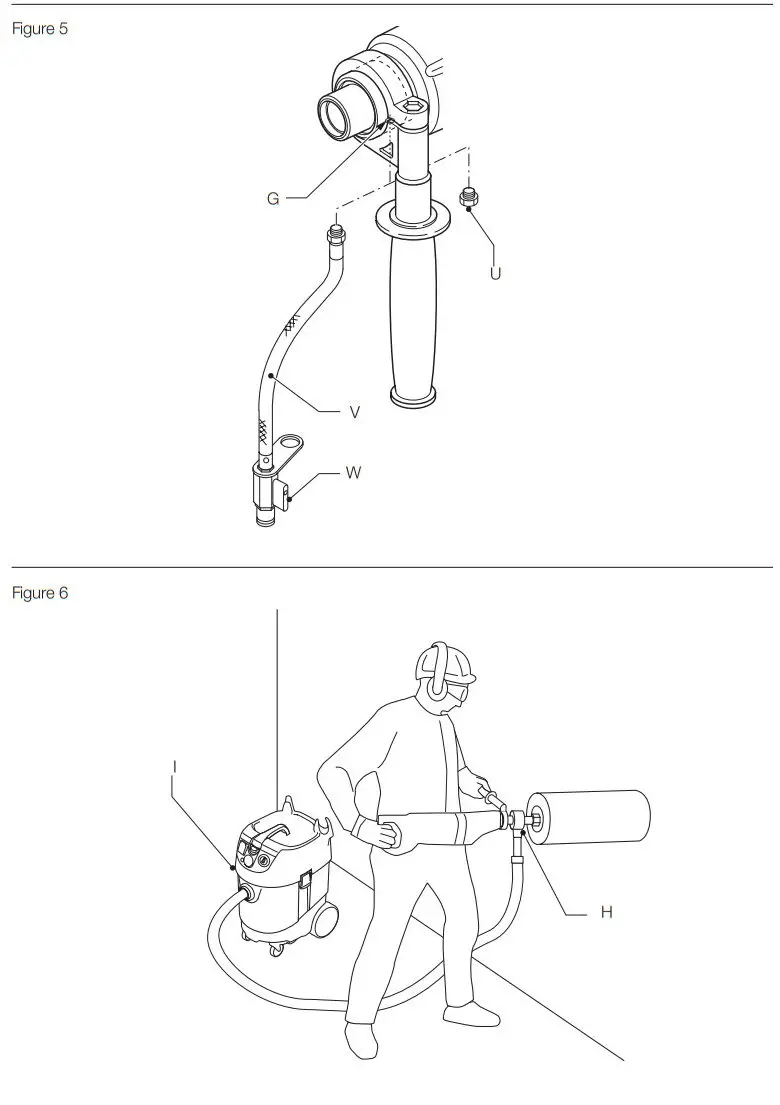 Figure 5

G

U

V

W

Figure 6

I

H