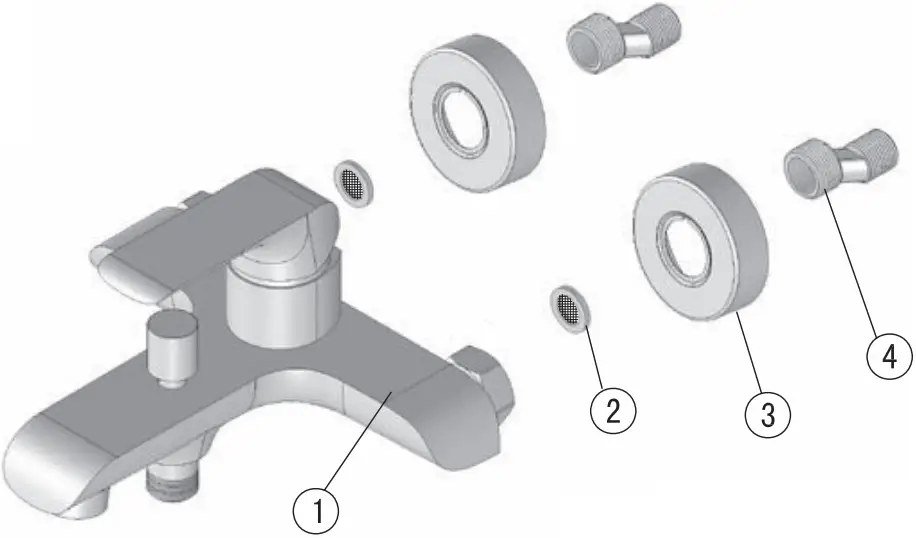 1
2
3
4