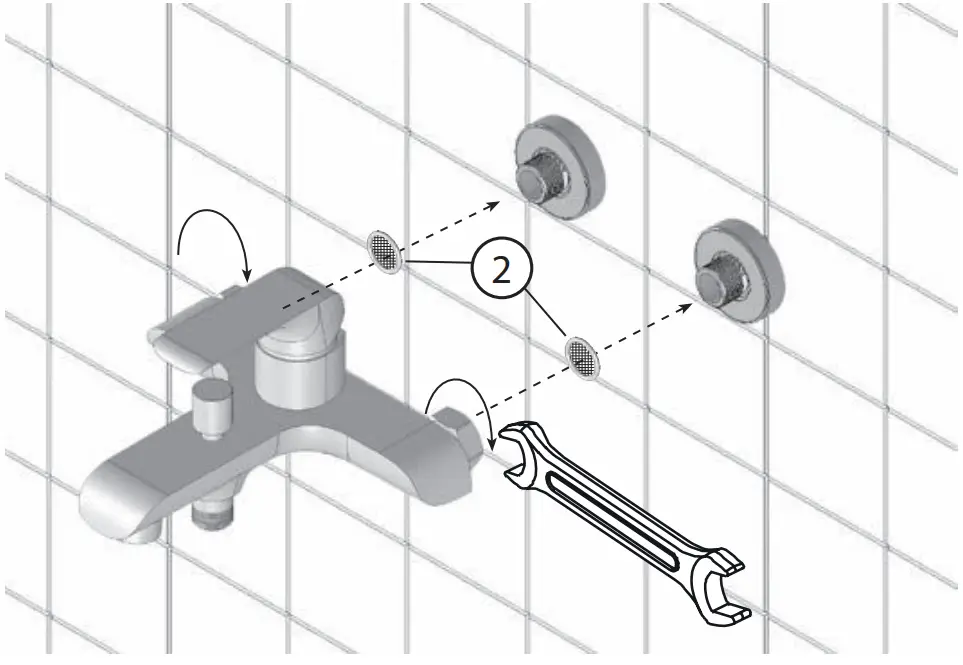 2