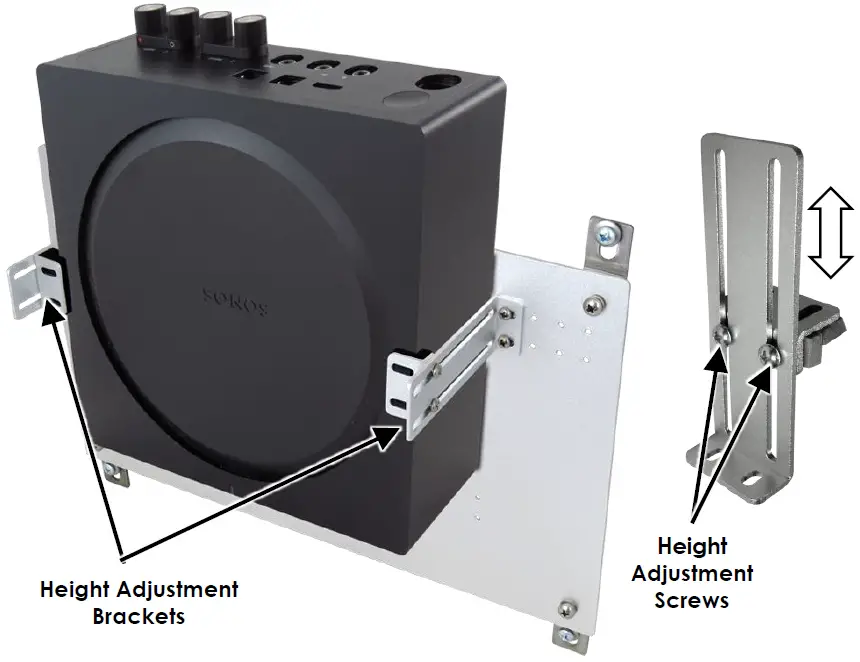 SONOS

Height Adjustment Brackets

Height Adjustment Screws