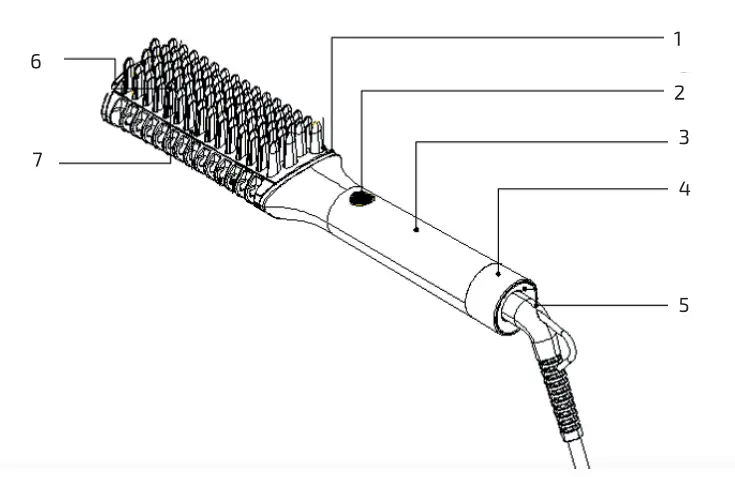 6
7
1
2
3
4
5