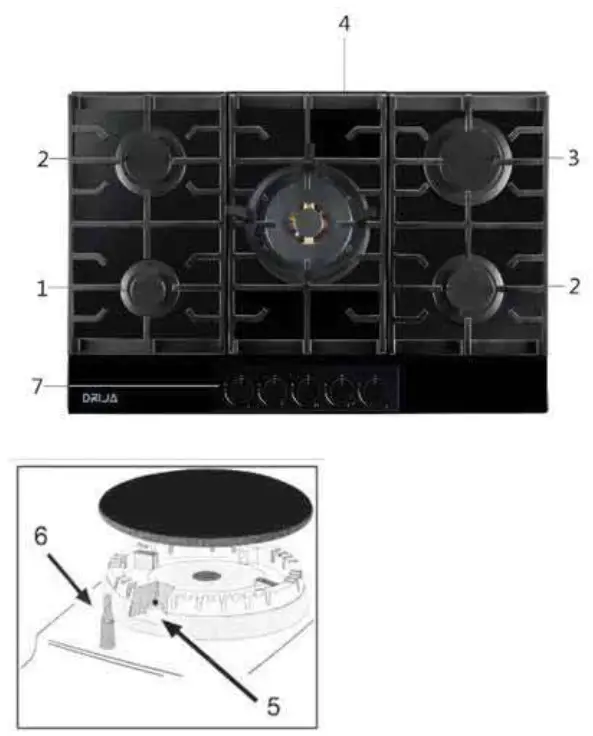 4

2

3

1

2

7

DRIJA

6

5