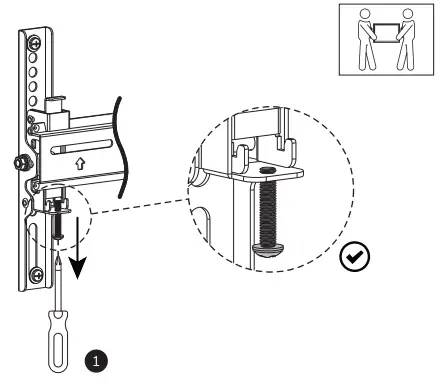 1