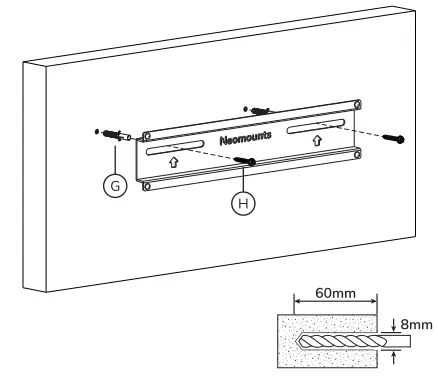 Neomounts

G

H

60mm

8mm