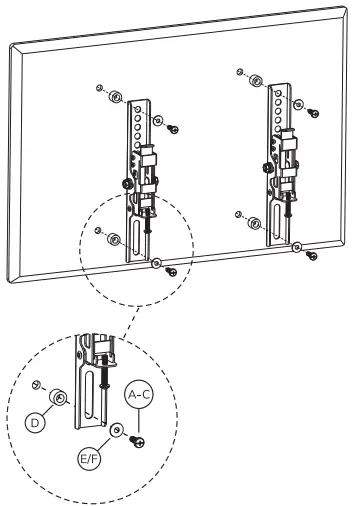 A-C
D
E/F