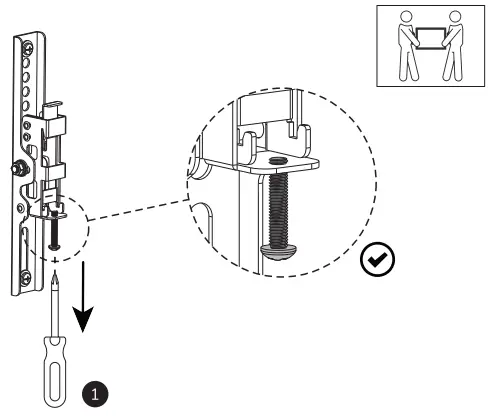 1