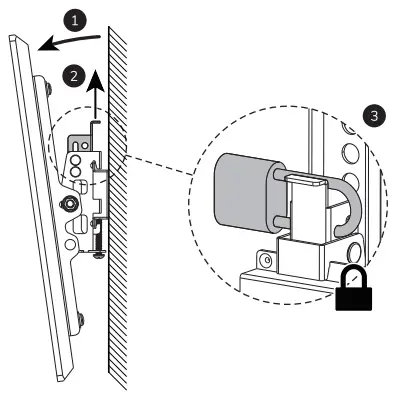 1
2
3