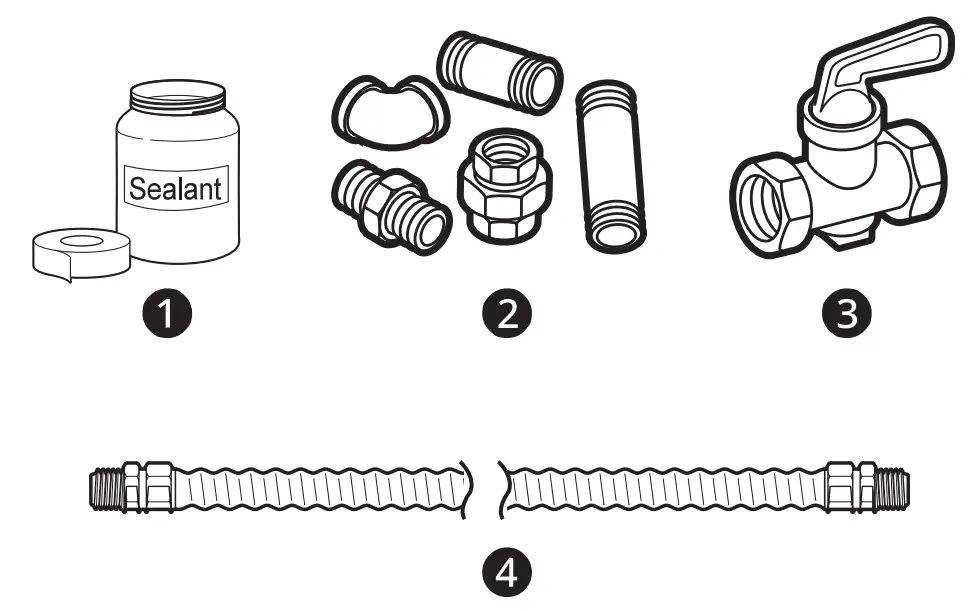 Sealant

1

2

3

4