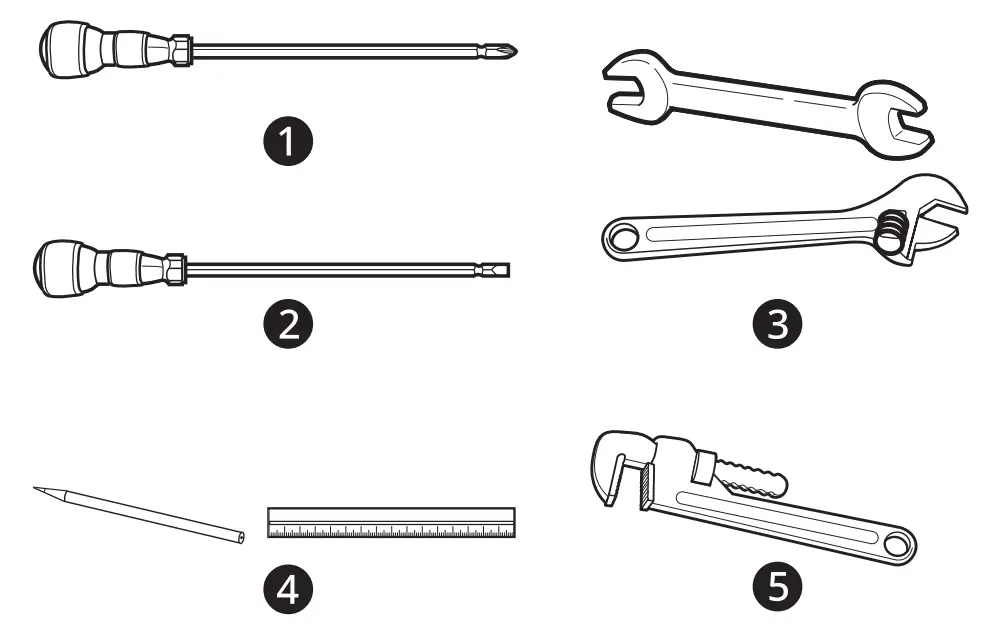 1

2

3

4

5