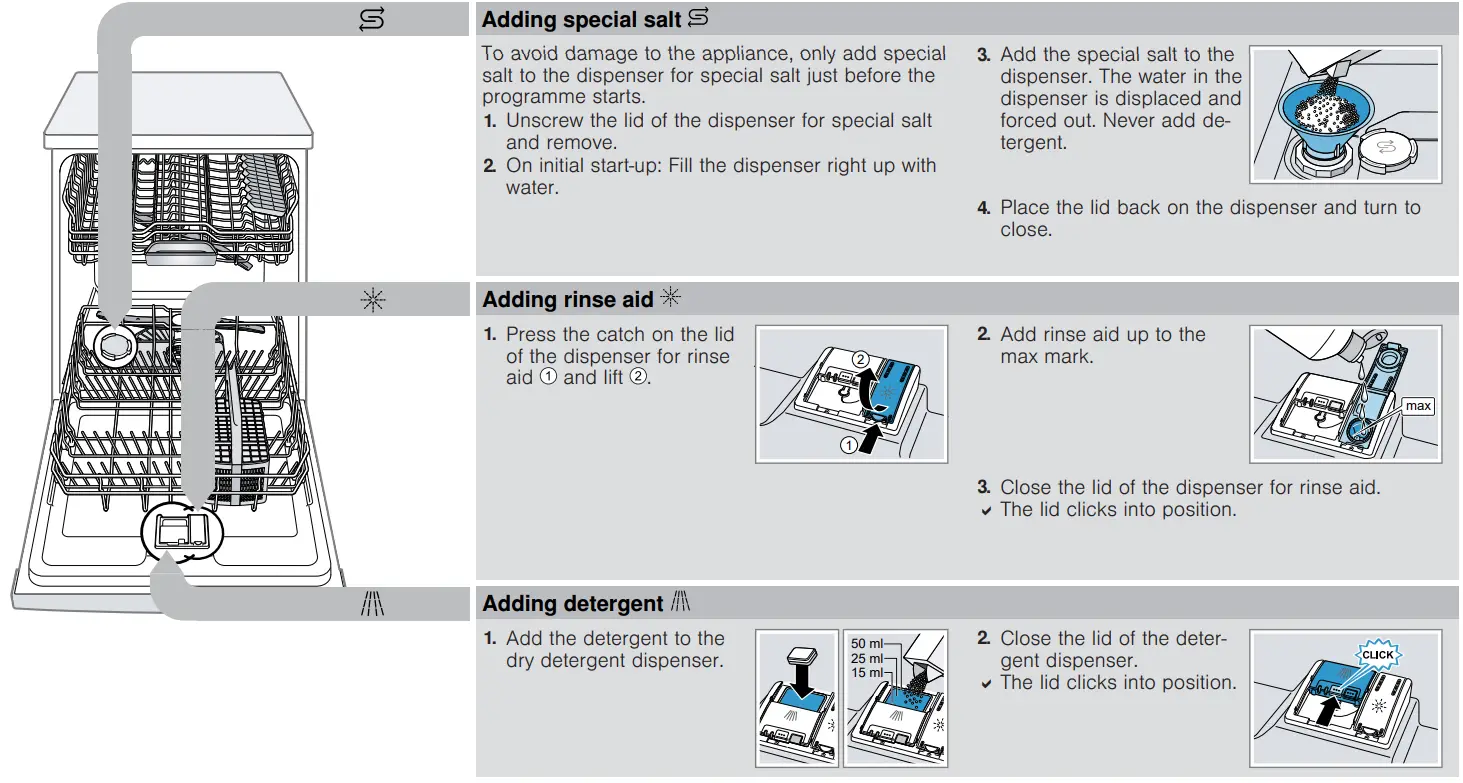 Adding special salt

To avoid damage to the appliance, only add special salt to the dispenser for special salt just before the programme starts.

1. Unscrew the lid of the dispenser for special salt and remove.
2. On initial start-up: Fill the dispenser right up with water.
3. Add the special salt to the dispenser. The water in the dispenser is displaced and forced out. Never add detergent.
4. Place the lid back on the dispenser and turn to close.

Adding rinse aid

1. Press the catch on the lid of the dispenser for rinse aid ① and lift ②.

②
①

2. Add rinse aid up to the max mark.

max

3. Close the lid of the dispenser for rinse aid.
✔ The lid clicks into position.

Adding detergent

1. Add the detergent to the dry detergent dispenser.

50 ml
25 ml
15 ml

2. Close the lid of the detergent dispenser.
✔ The lid clicks into position.

CLICK