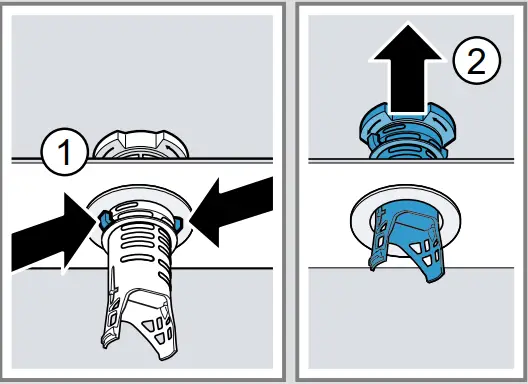 1

2