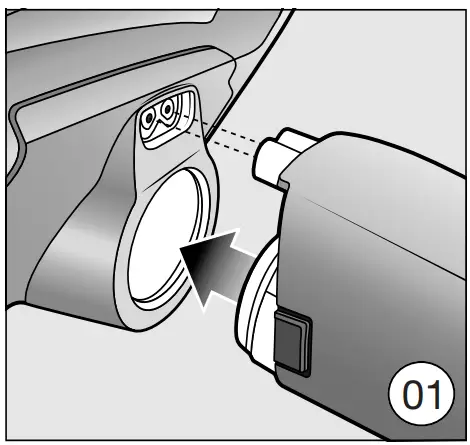 01