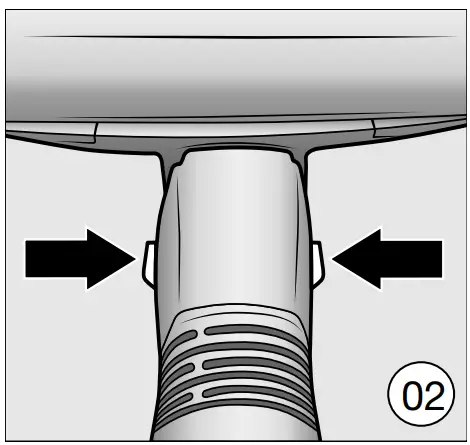 02