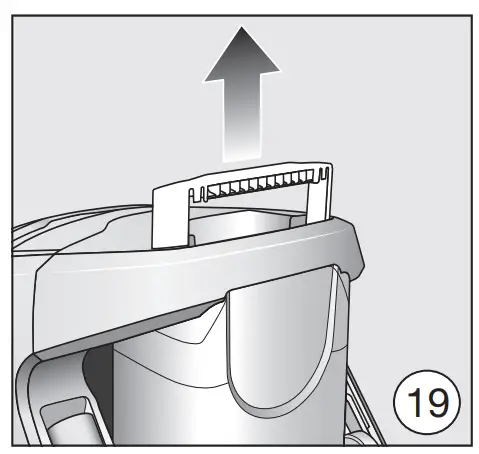 19