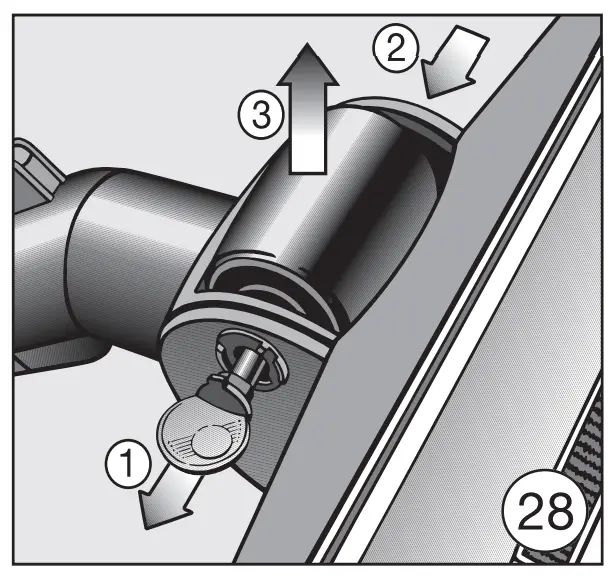 2
3
1
28