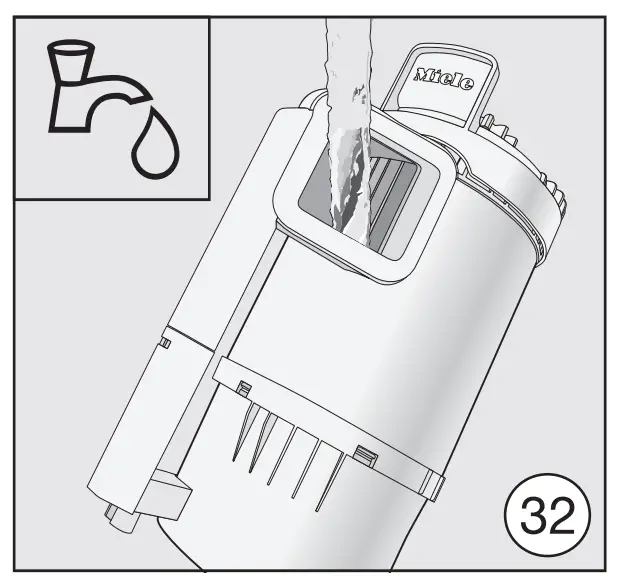 Miele

32