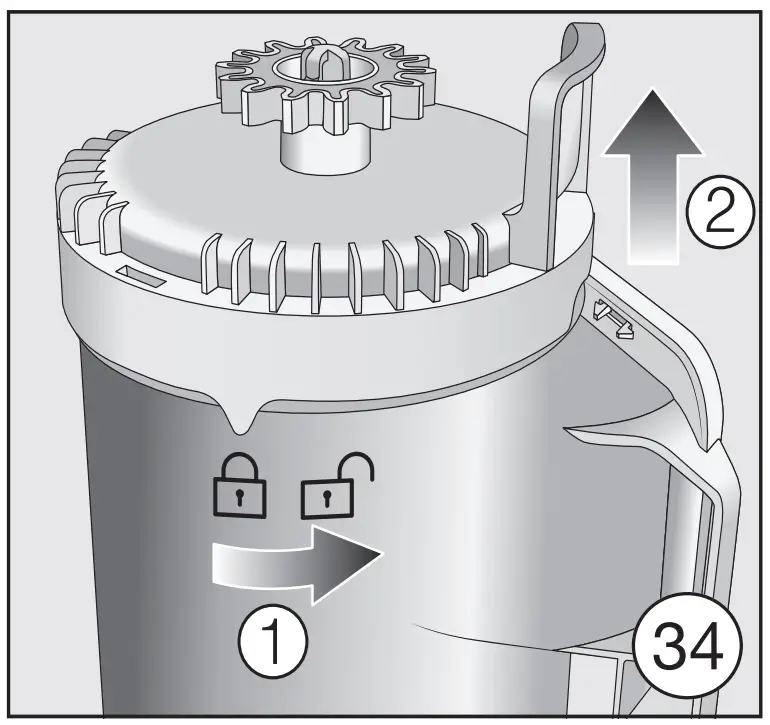 2
1
34