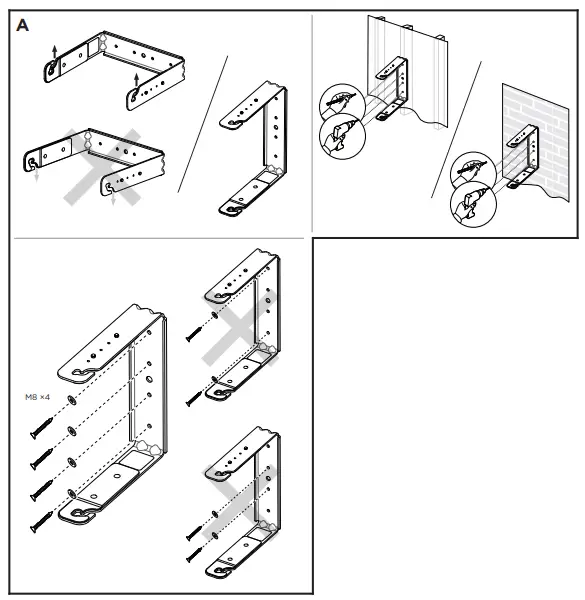 A

M8 ×4