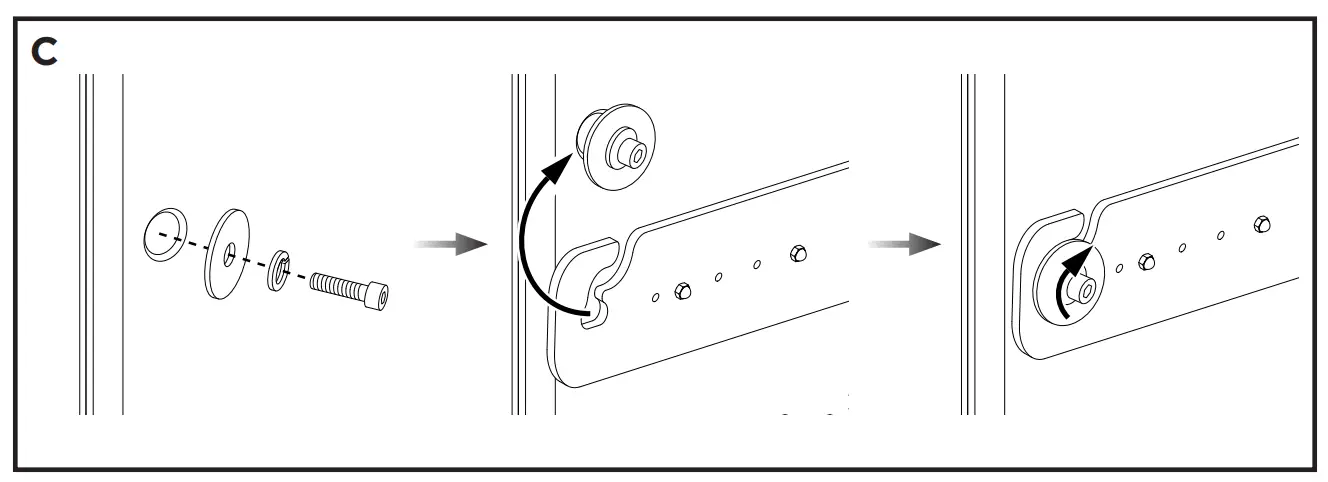 C