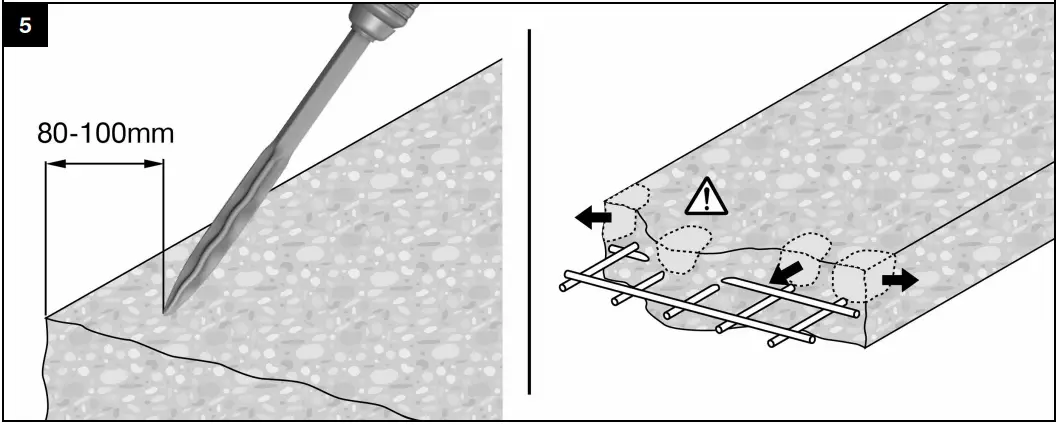 5

80-100mm