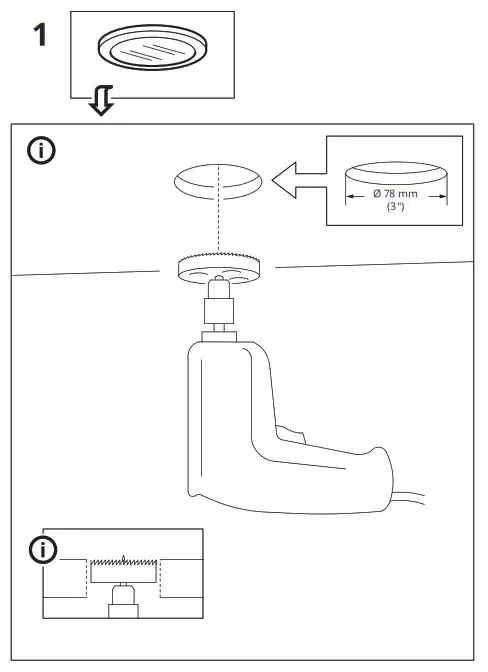 1

i

Ø 78 mm
(3")

i