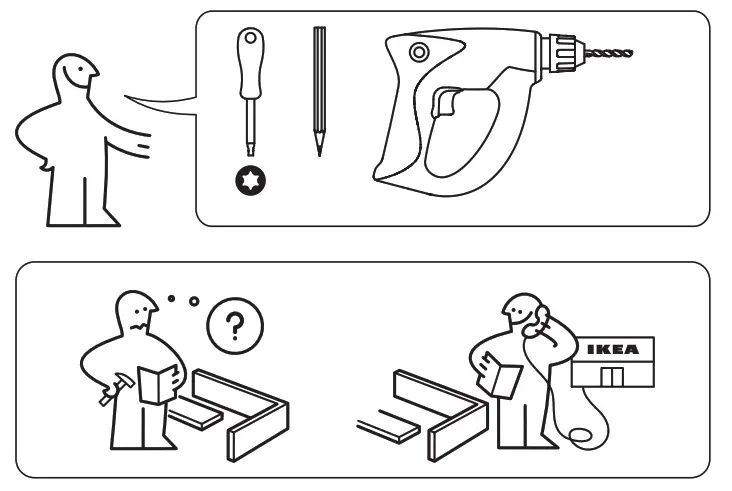 ?

IKEA