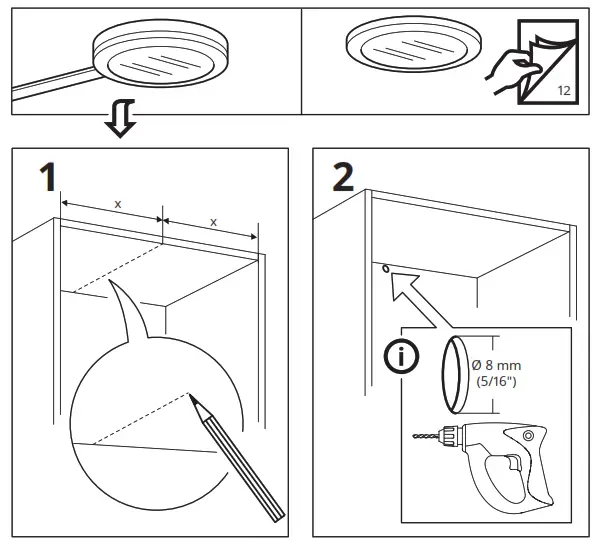 12

1

x

x

2

i

Ø 8 mm
(5/16")